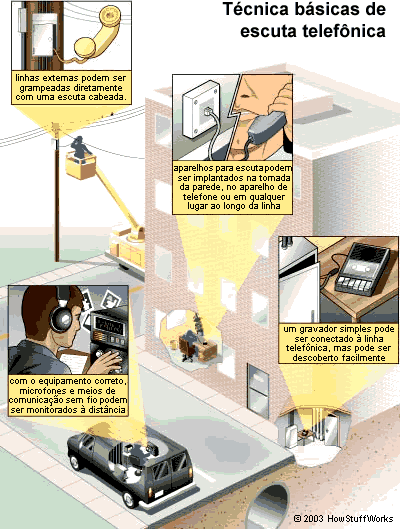 Técnica básicas de escuta telefônica

linhas externas podem ser grampeadas diretamente com uma escuta cabeada.

aparelhos para escuta podem ser implantados na tomada da parede, no aparelho de telefone ou em qualquer lugar ao longo da linha

um gravador simples pode ser conectado à linha telefônica, mas pode ser descoberto facilmente

com o equipamento correto, microfones e meios de comunicação sem fio podem ser monitorados à distância

© 2003 HowStuffWorks